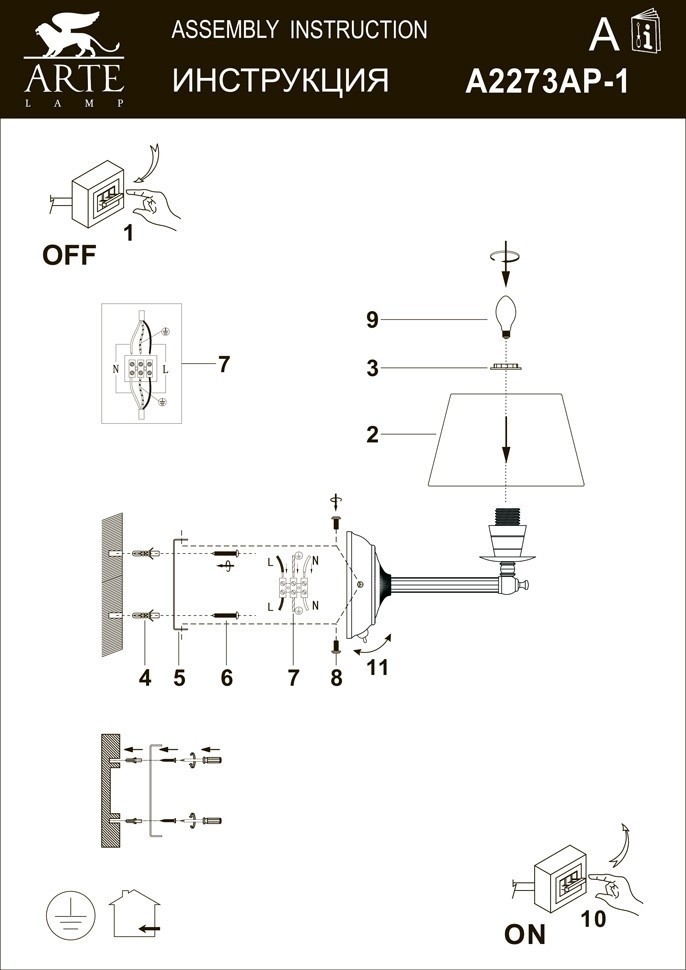 ARTE
LAMP

ASSEMBLY INSTRUCTION

ИНСТРУКЦИЯ

A

A2273AP-1

1

OFF

N

L

7

9

3

2

L

N

L

N

4

5

6

7

8

11

ON

10