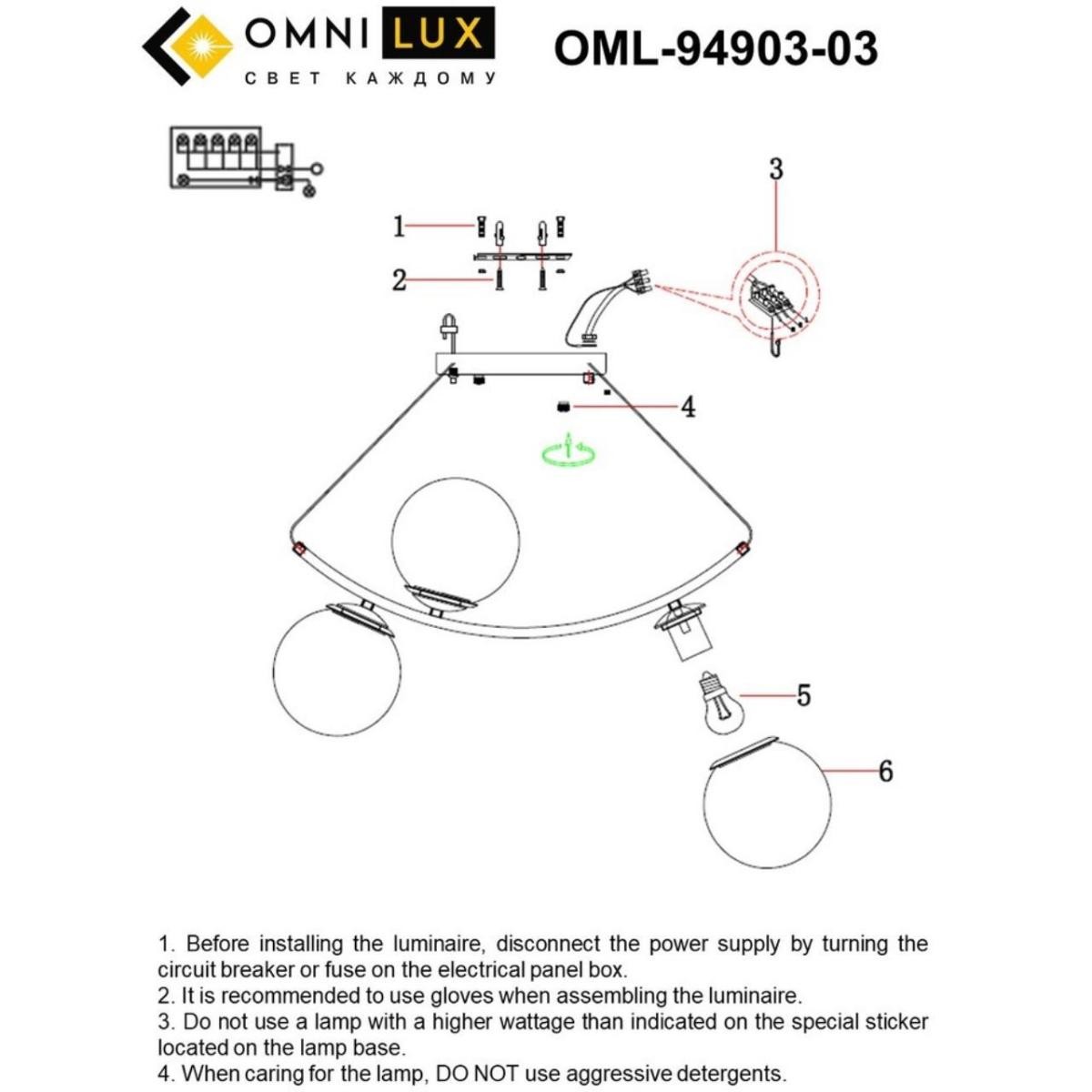 OMNI LUX
СВЕТ КАЖДОМУ

OML-94903-03

3
1
2
4
5
6

1. Before installing the luminaire, disconnect the power supply by turning the circuit breaker or fuse on the electrical panel box.
2. It is recommended to use gloves when assembling the luminaire.
3. Do not use a lamp with a higher wattage than indicated on the special sticker located on the lamp base.
4. When caring for the lamp, DO NOT use aggressive detergents.