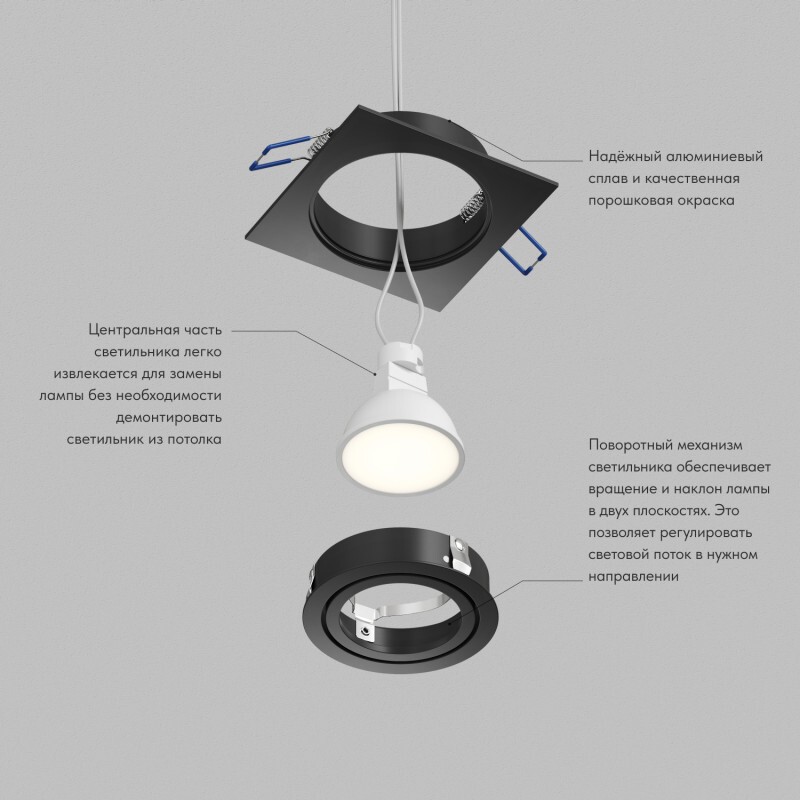 Надёжный алюминиевый сплав и качественная порошковая окраска

Центральная часть светильника легко извлекается для замены лампы без необходимости демонтировать светильник из потолка

Поворотный механизм светильника обеспечивает вращение и наклон лампы в двух плоскостях. Это позволяет регулировать световой поток в нужном направлении