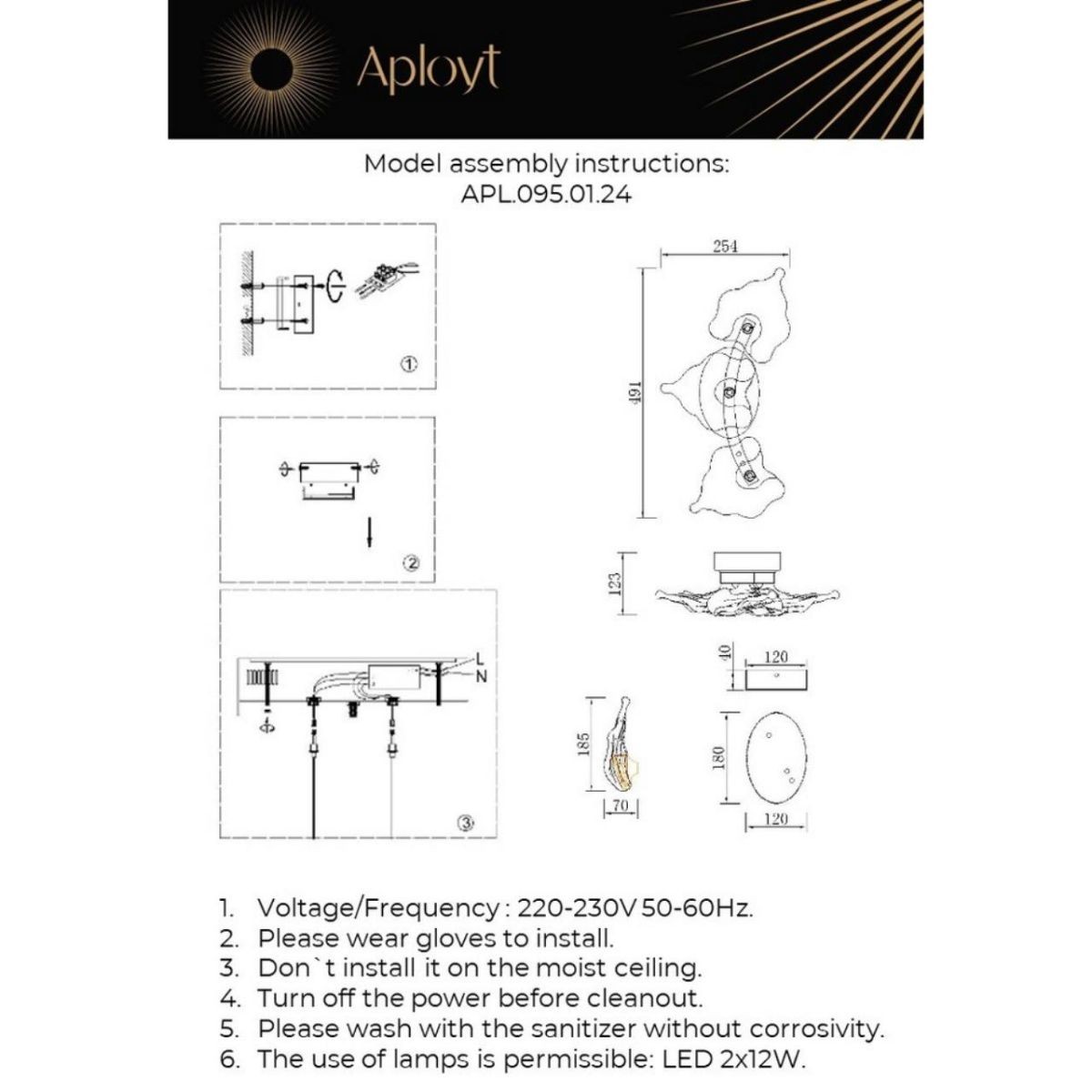 Aployt

Model assembly instructions:
APL.095.01.24

①

②

L
N

③

254

491

123

40
120

185

70

180

120

1. Voltage/Frequency : 220-230V 50-60Hz.
2. Please wear gloves to install.
3. Don`t install it on the moist ceiling.
4. Turn off the power before cleanout.
5. Please wash with the sanitizer without corrosivity.
6. The use of lamps is permissible: LED 2x12W.