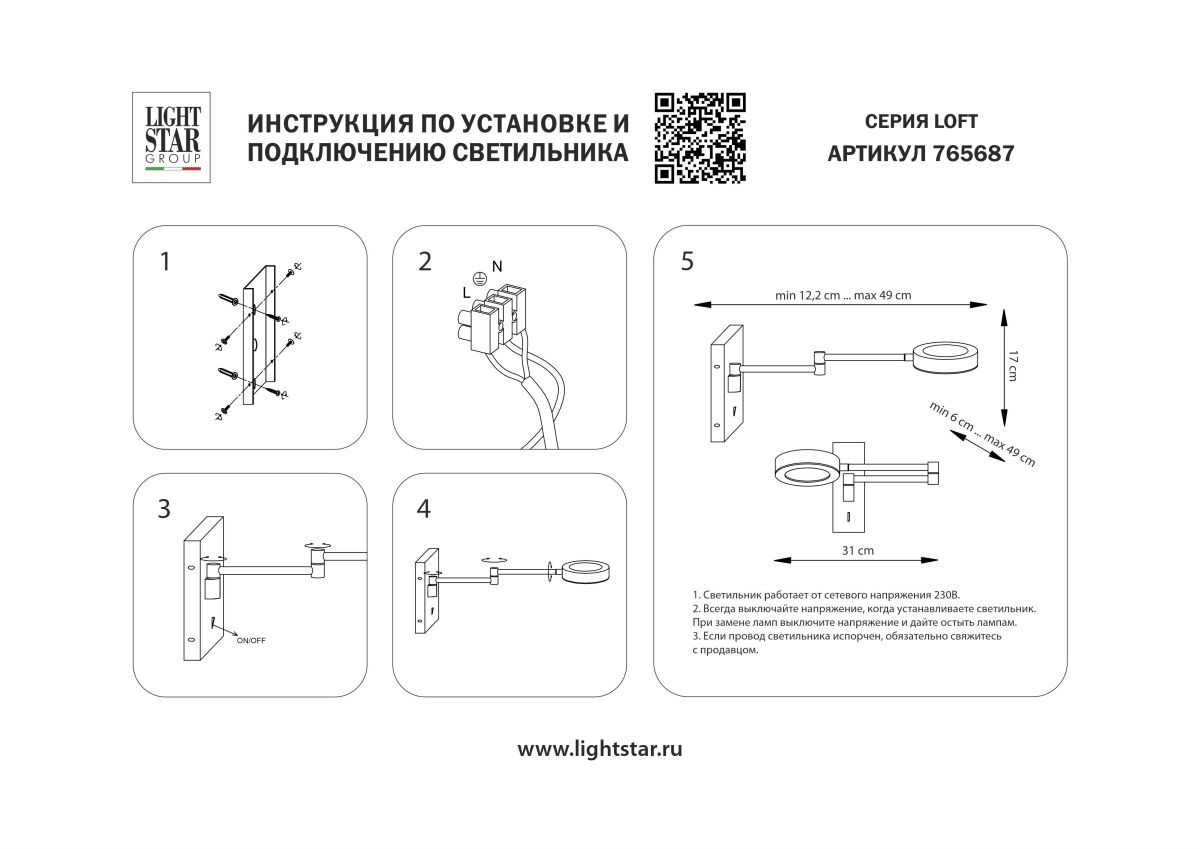 LIGHT STAR GROUP

ИНСТРУКЦИЯ ПО УСТАНОВКЕ И ПОДКЛЮЧЕНИЮ СВЕТИЛЬНИКА

СЕРИЯ LOFT
АРТИКУЛ 765687

1

2

L N

3

ON/OFF

4

5

min 12,2 cm ... max 49 cm

17 cm

min 6 cm ... max 49 cm

31 cm

1. Светильник работает от сетевого напряжения 230В.
2. Всегда выключайте напряжение, когда устанавливаете светильник. При замене ламп выключите напряжение и дайте остыть лампам.
3. Если провод светильника испорчен, обязательно свяжитесь с продавцом.

www.lightstar.ru