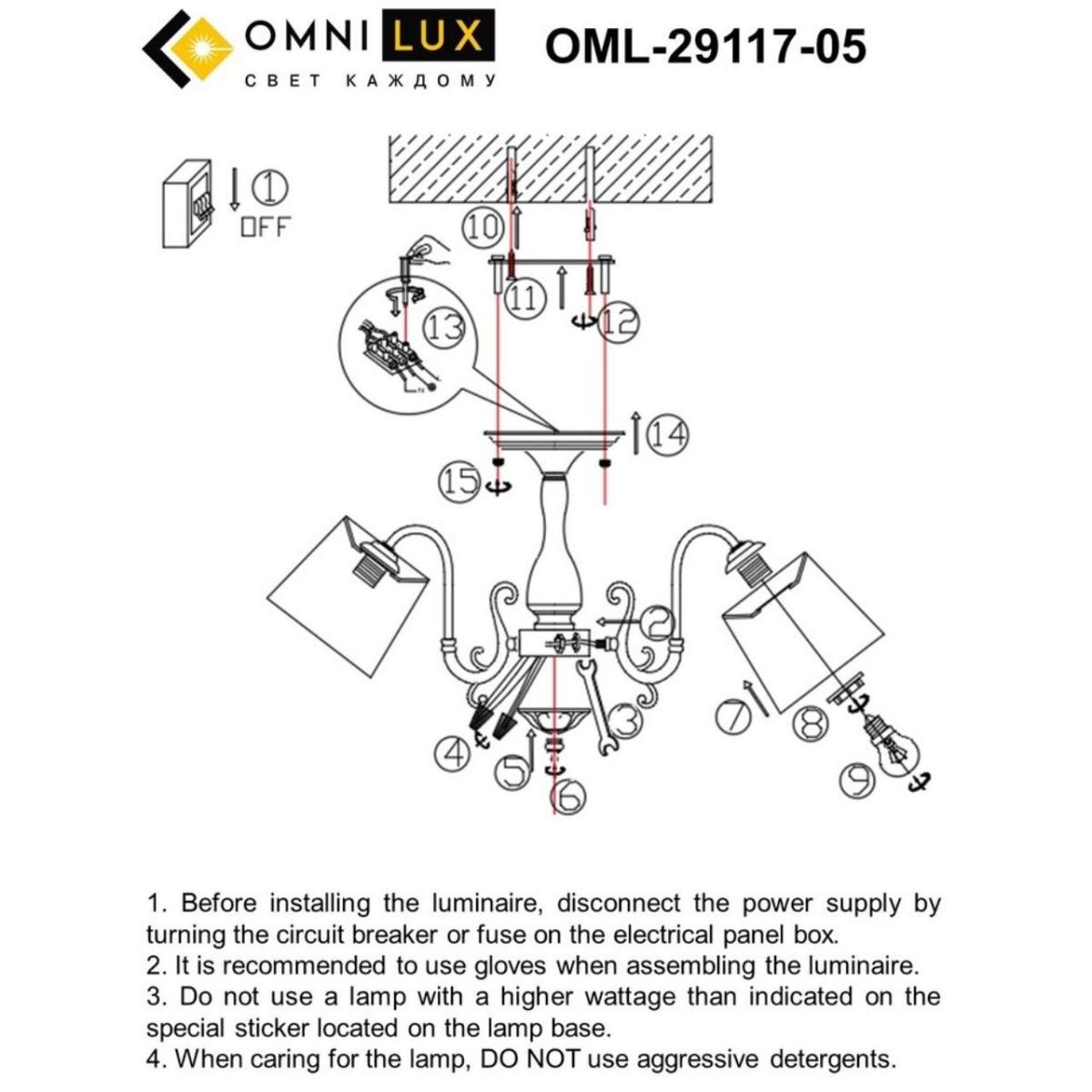 OMNI LUX
СВЕТ КАЖДОМУ

OML-29117-05

1
OFF

10
11
12
13
14
15
2
3
4
5
6
7
8
9

1. Before installing the luminaire, disconnect the power supply by turning the circuit breaker or fuse on the electrical panel box.
2. It is recommended to use gloves when assembling the luminaire.
3. Do not use a lamp with a higher wattage than indicated on the special sticker located on the lamp base.
4. When caring for the lamp, DO NOT use aggressive detergents.