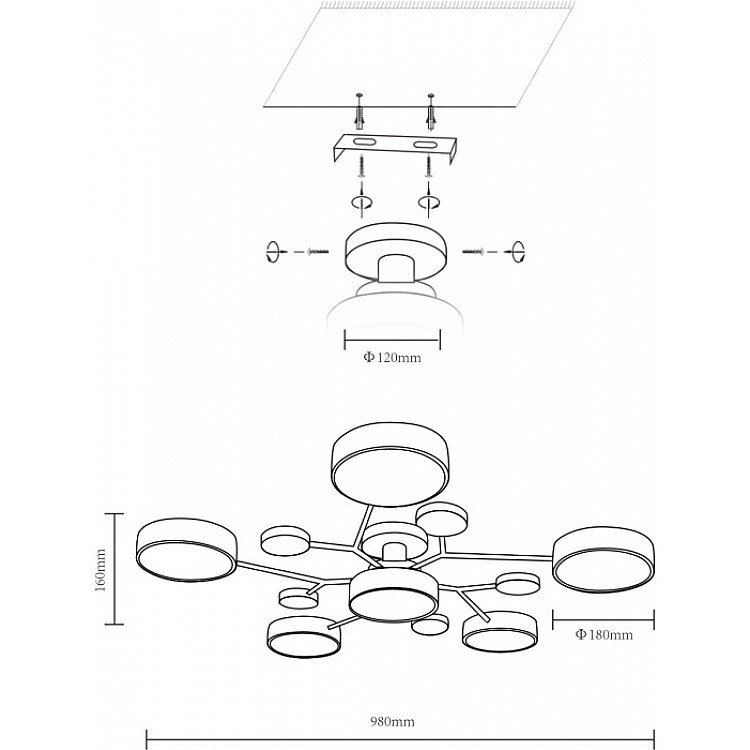 Φ120mm

160mm

Φ180mm

980mm