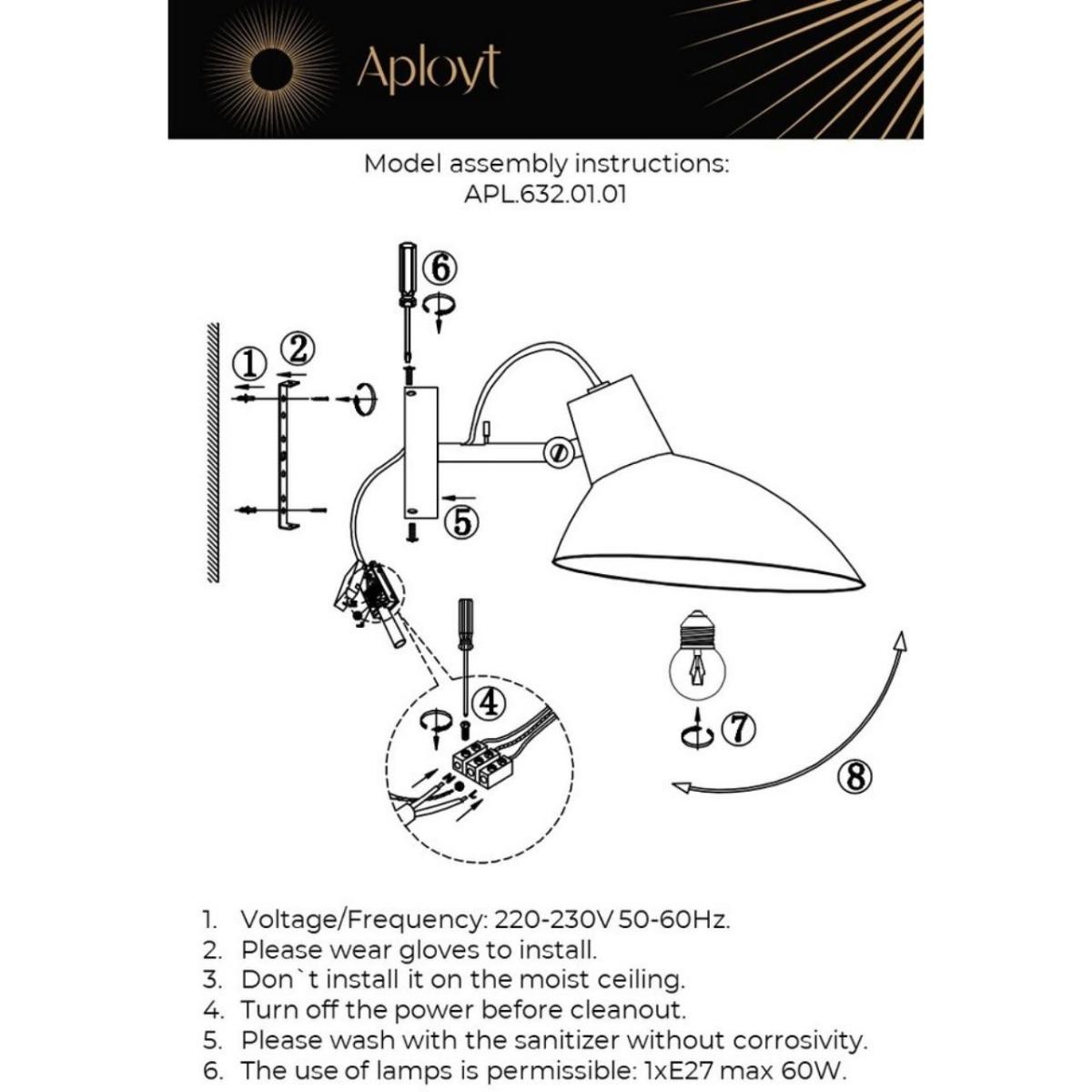 Aployt

Model assembly instructions:
APL.632.01.01

⑥
①
②
⑤
④
⑦
⑧

1. Voltage/Frequency: 220-230V 50-60Hz.
2. Please wear gloves to install.
3. Don`t install it on the moist ceiling.
4. Turn off the power before cleanout.
5. Please wash with the sanitizer without corrosivity.
6. The use of lamps is permissible: 1xE27 max 60W.