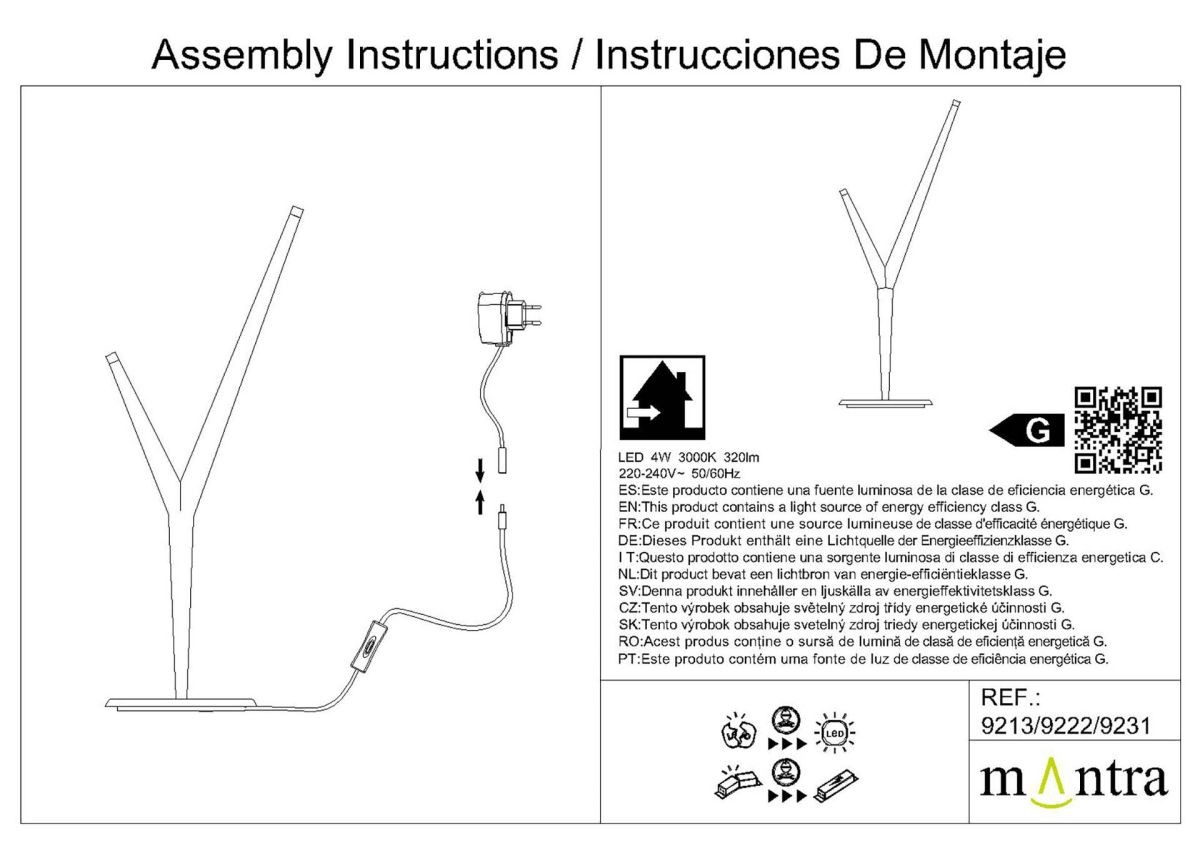 Assembly Instructions / Instrucciones De Montaje

G

LED 4W 3000K 320lm
220-240V~ 50/60Hz
ES:Este producto contiene una fuente luminosa de la clase de eficiencia energética G.
EN:This product contains a light source of energy efficiency class G.
FR:Ce produit contient une source lumineuse de classe d'efficacité énergétique G.
DE:Dieses Produkt enthält eine Lichtquelle der Energieeffizienzklasse G.
I T:Questo prodotto contiene una sorgente luminosa di classe di efficienza energetica C.
NL:Dit product bevat een lichtbron van energie-efficiëntieklasse G.
SV:Denna produkt innehåller en ljuskälla av energieffektivitetsklass G.
CZ:Tento výrobek obsahuje světelný zdroj třídy energetické účinnosti G.
SK:Tento výrobok obsahuje svetelný zdroj triedy energetickej účinnosti G.
RO:Acest produs conține o sursă de lumină de clasă de eficiență energetică G.
PT:Este produto contém uma fonte de luz de classe de eficiência energética G.

LED

REF.:
9213/9222/9231

mantra